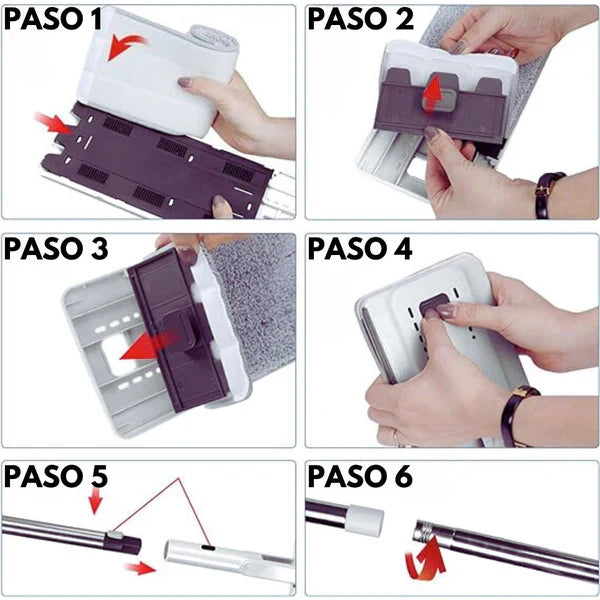 PASO 1

PASO 2

PASO 3

PASO 4

PASO 5

PASO 6