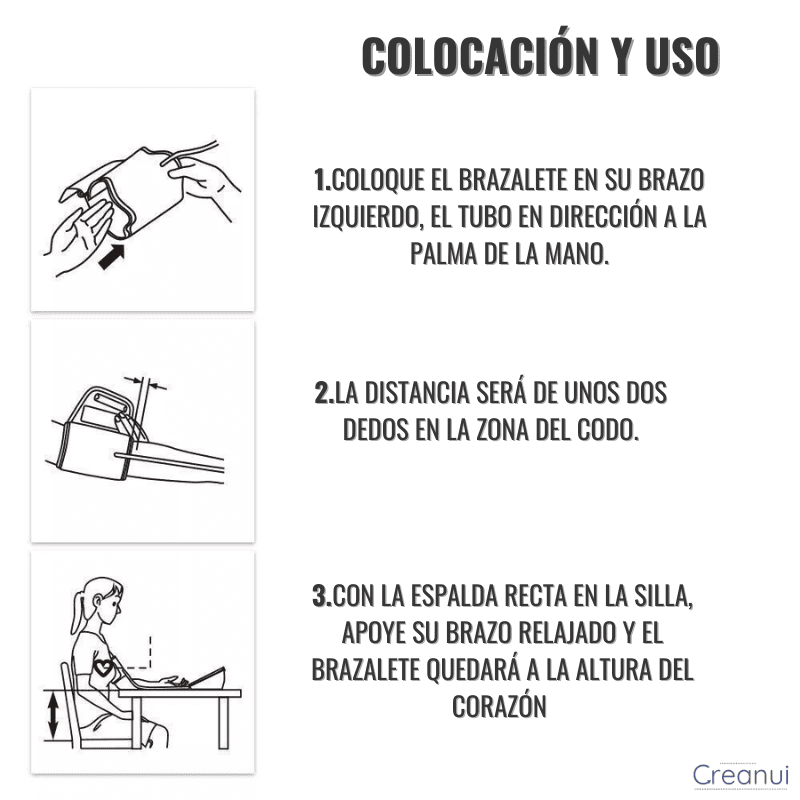 COLOCACIÓN Y USO

1.COLOQUE EL BRAZALETE EN SU BRAZO IZQUIERDO, EL TUBO EN DIRECCIÓN A LA PALMA DE LA MANO.

2.LA DISTANCIA SERÁ DE UNOS DOS DEDOS EN LA ZONA DEL CODO.

3.CON LA ESPALDA RECTA EN LA SILLA, APOYE SU BRAZO RELAJADO Y EL BRAZALETE QUEDARÁ A LA ALTURA DEL CORAZÓN

Creanui